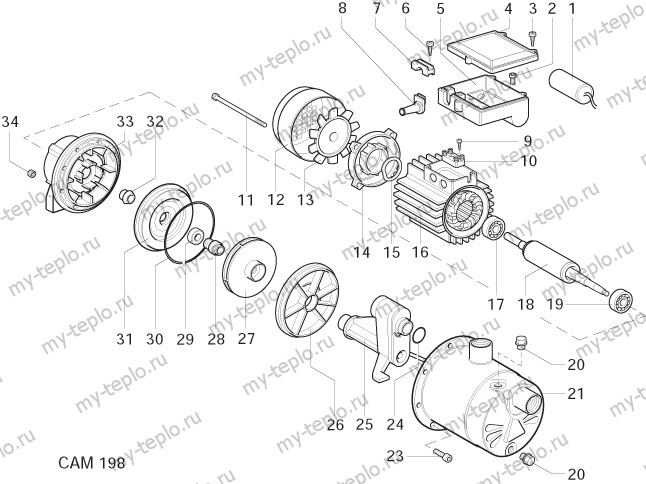 8 7 6 5 4 3 2 1

34 33 32

9

10

11 12 13

14 15 16

17 18 19

31 30 29 28 27

20

21

26 25 24

23

20

CAM 198

my-teplo.ru